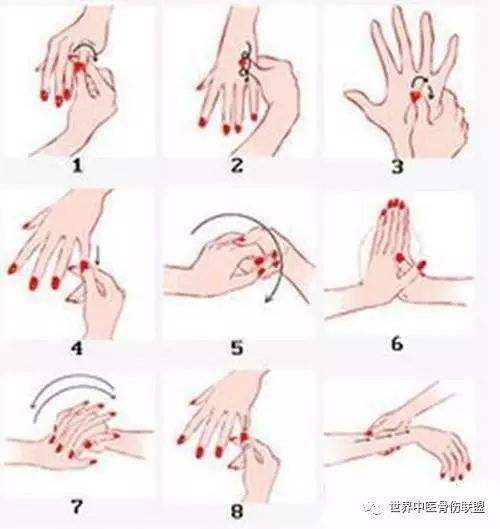 1 2 3

4 5 6

7 8

世界中医骨伤联盟